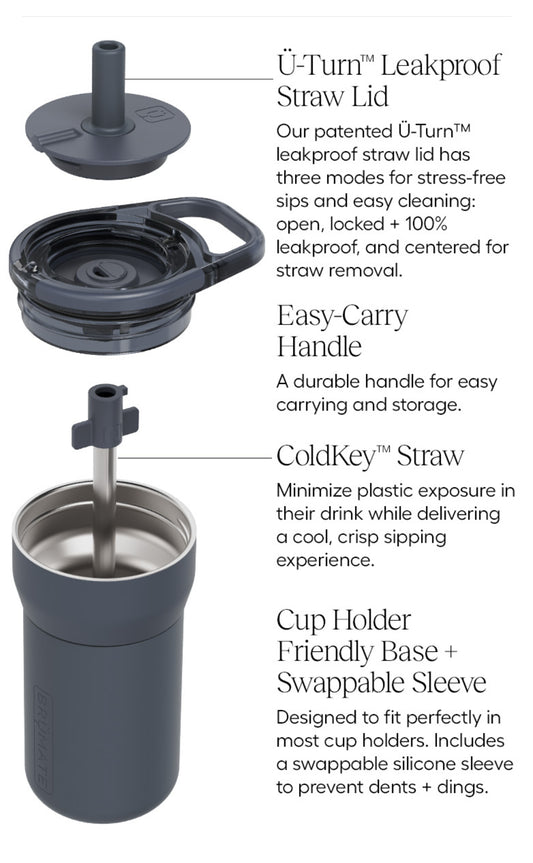 Ü-Turn™ Leakproof Straw Lid

Our patented Ü-Turn™ leakproof straw lid has three modes for stress-free sips and easy cleaning: open, locked + 100% leakproof, and centered for straw removal.

Easy-Carry Handle

A durable handle for easy carrying and storage.

ColdKey™ Straw

Minimize plastic exposure in their drink while delivering a cool, crisp sipping experience.

Cup Holder Friendly Base + Swappable Sleeve

Designed to fit perfectly in most cup holders. Includes a swappable silicone sleeve to prevent dents + dings.

BRÜMATE